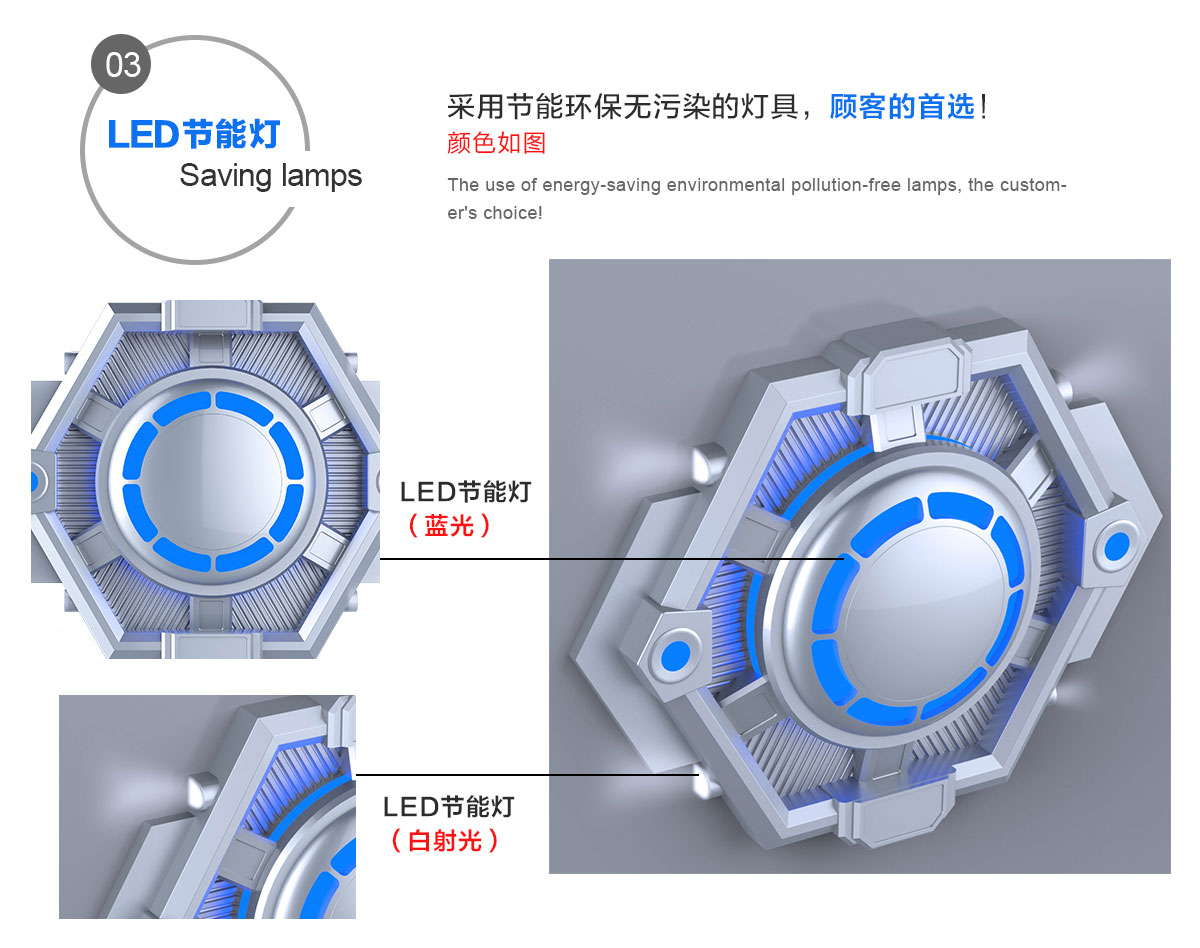 03

LED节能灯
Saving lamps

采用节能环保无污染的灯具，顾客的首选！
颜色如图

The use of energy-saving environmental pollution-free lamps, the customer's choice!

LED节能灯
（蓝光）

LED节能灯
（白射光）